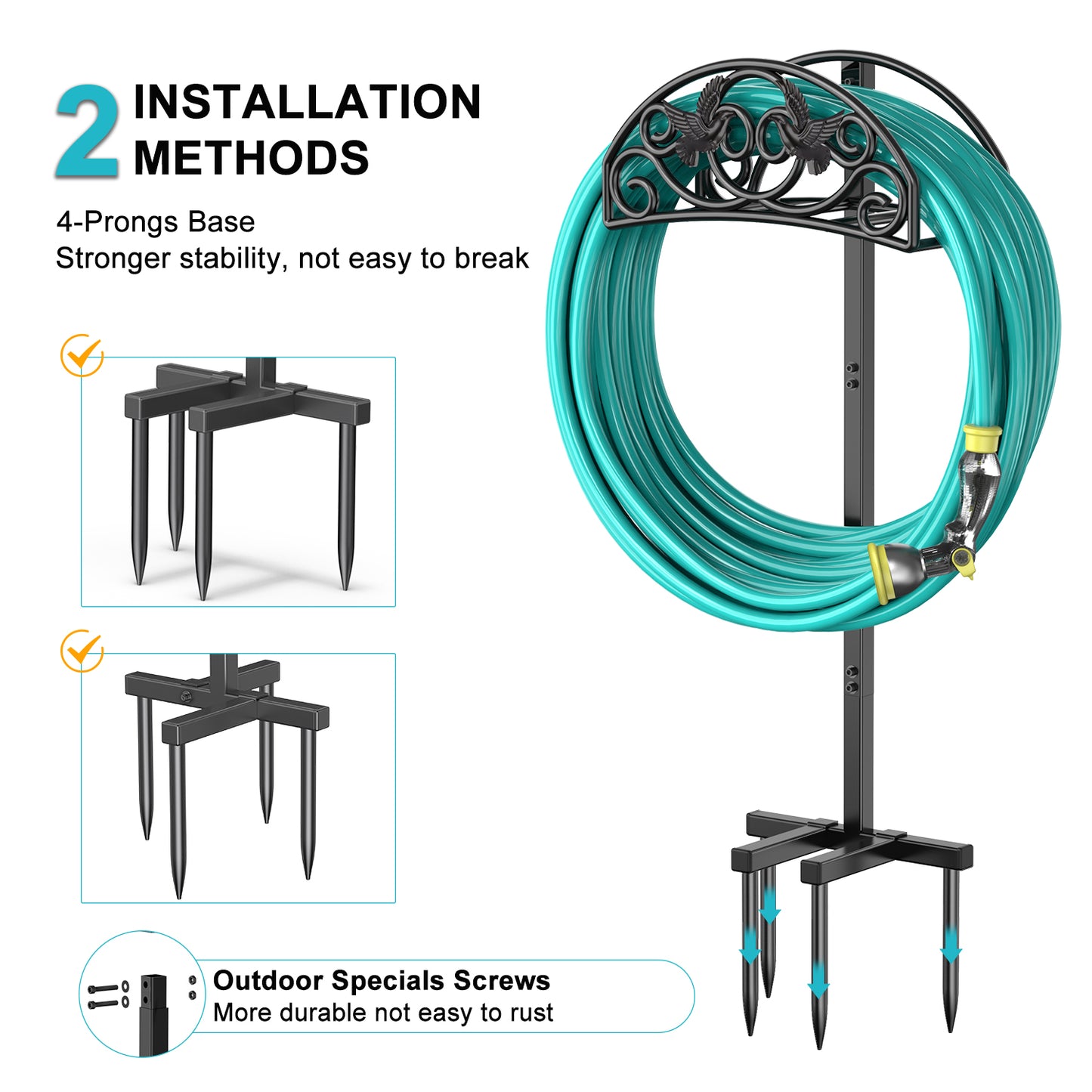 2 INSTALLATION METHODS

4-Prongs Base
Stronger stability, not easy to break

Outdoor Specials Screws
More durable not easy to rust