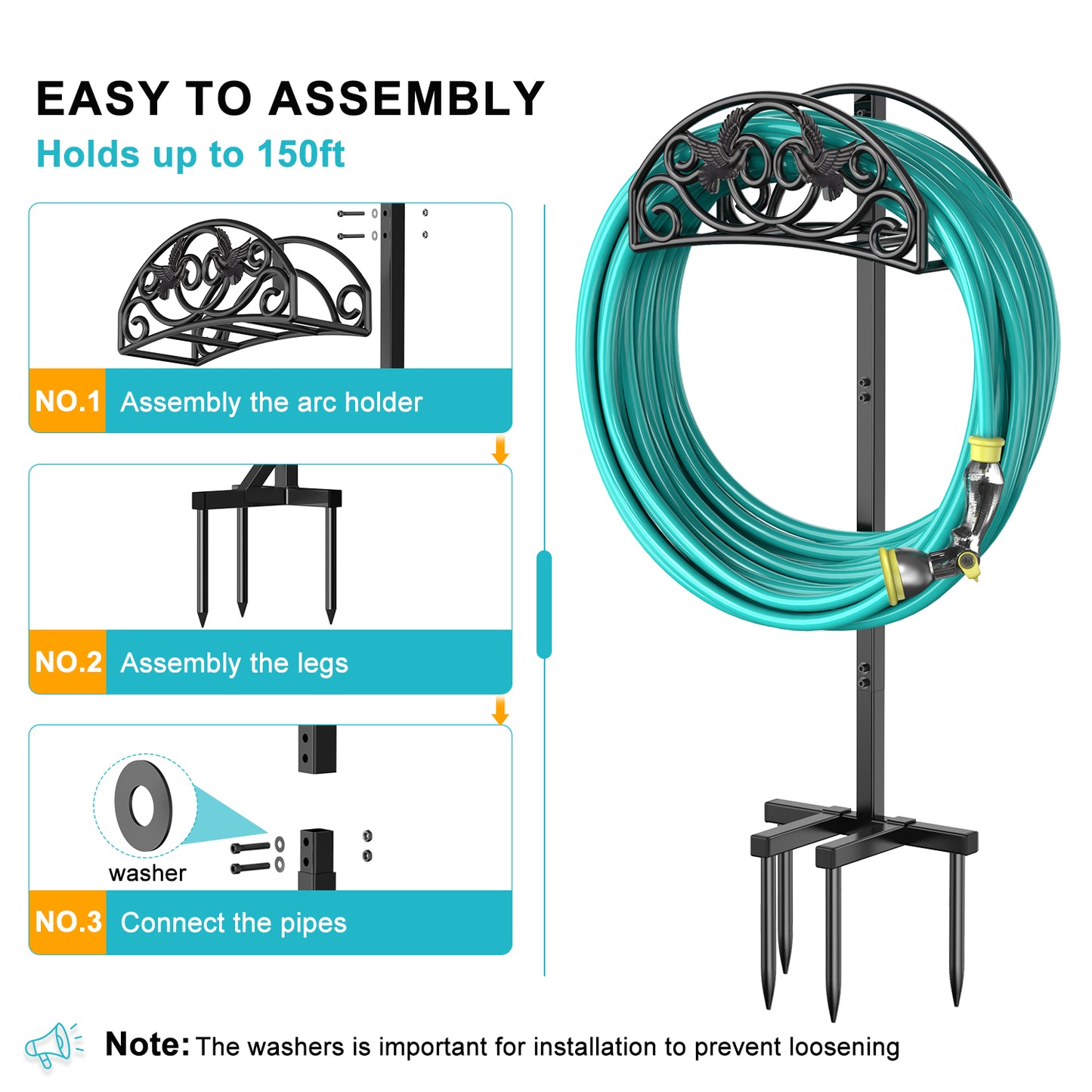 EASY TO ASSEMBLY
Holds up to 150ft

NO.1 Assembly the arc holder

NO.2 Assembly the legs

washer

NO.3 Connect the pipes

Note: The washers is important for installation to prevent loosening