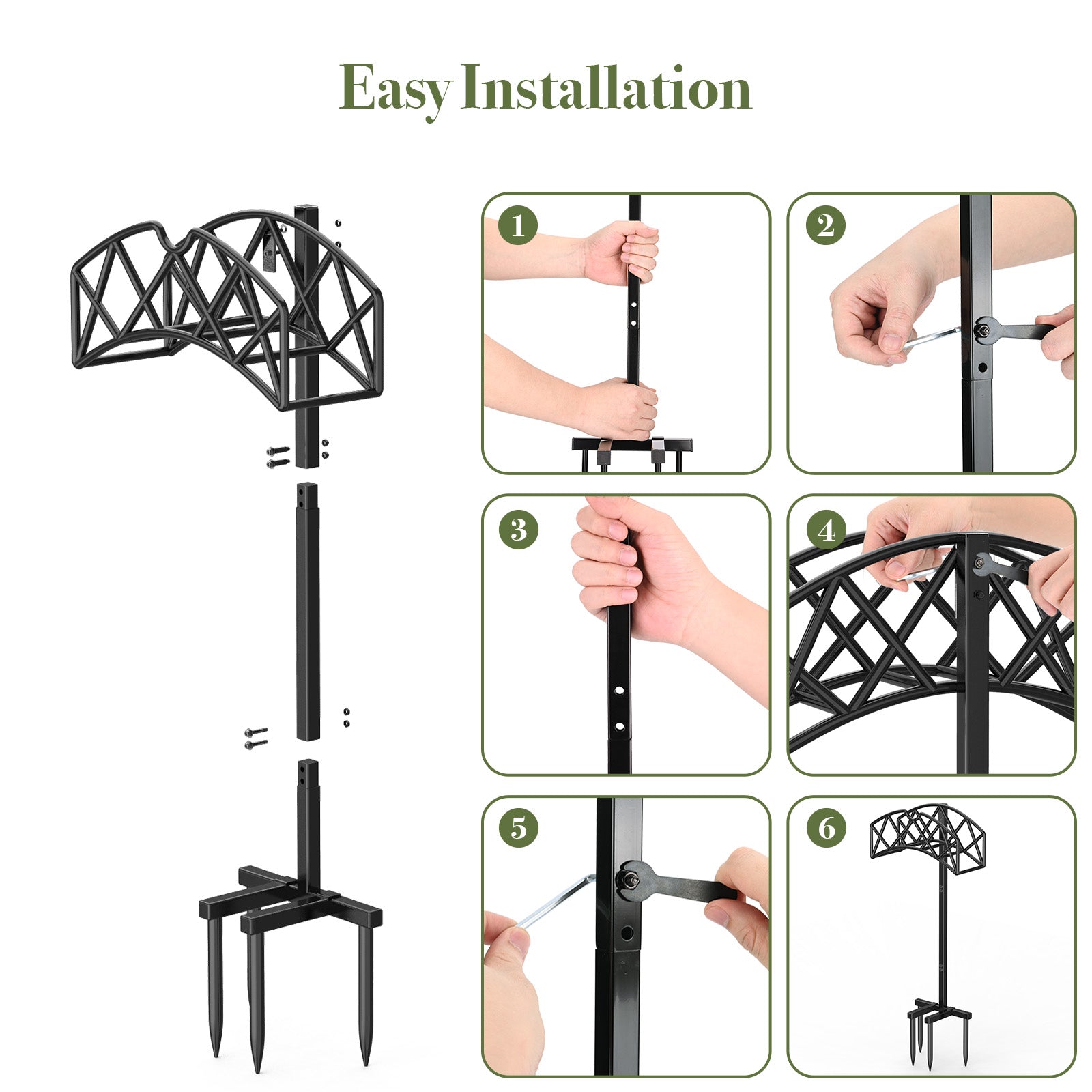 Easy Installation

1

2

3

4

5

6