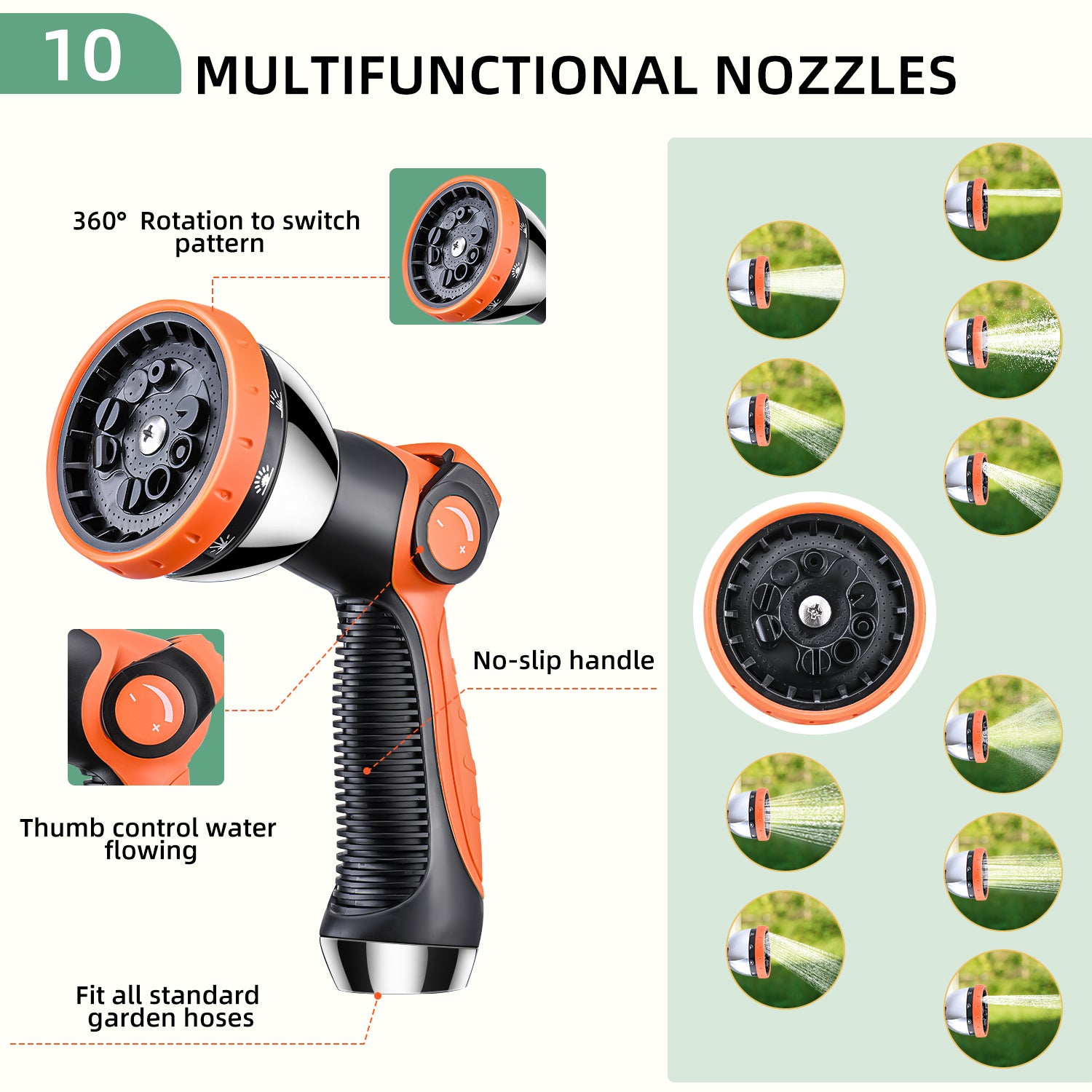 10 MULTIFUNCTIONAL NOZZLES

360° Rotation to switch pattern

No-slip handle

Thumb control water flowing

Fit all standard garden hoses