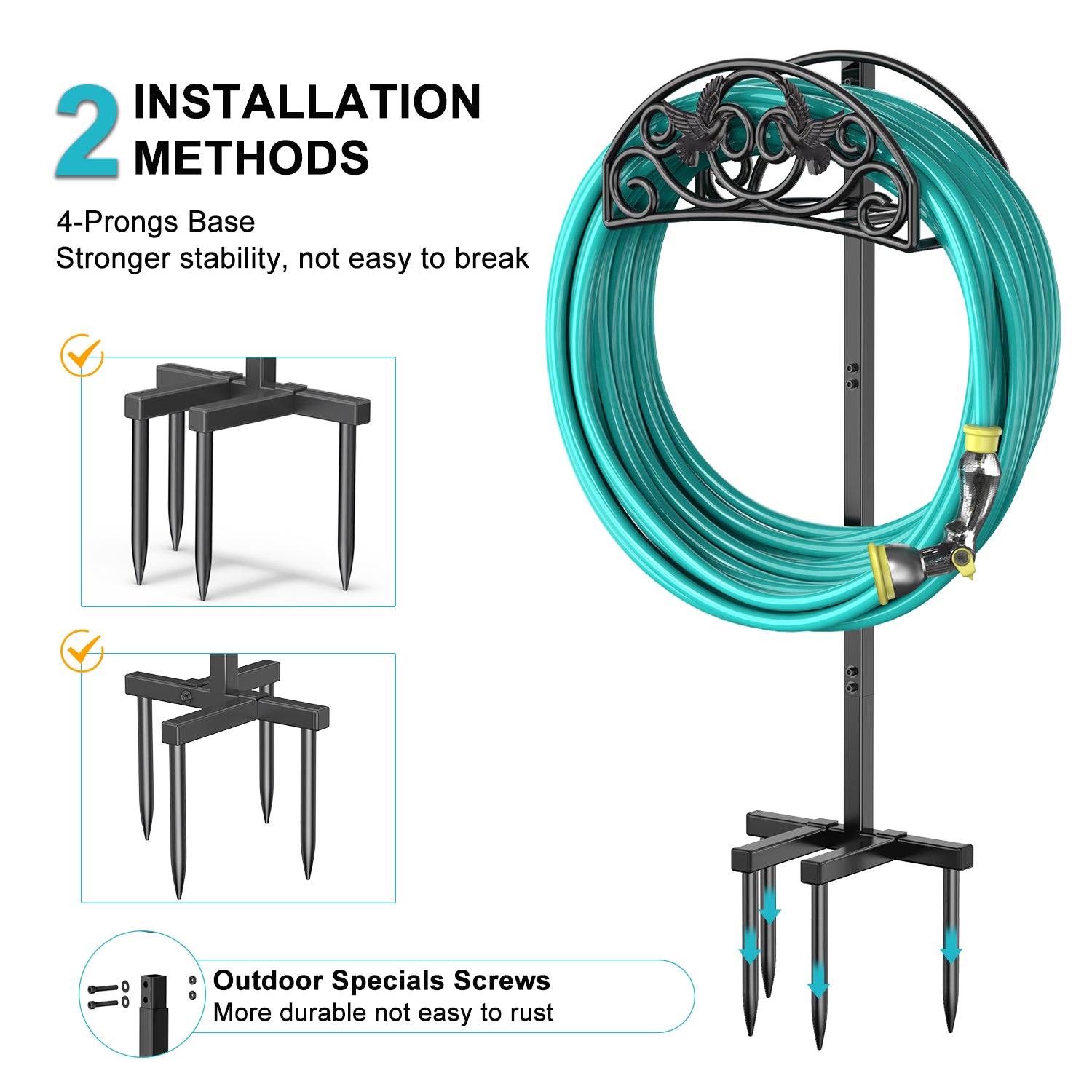 2 INSTALLATION METHODS

4-Prongs Base
Stronger stability, not easy to break

Outdoor Specials Screws
More durable not easy to rust